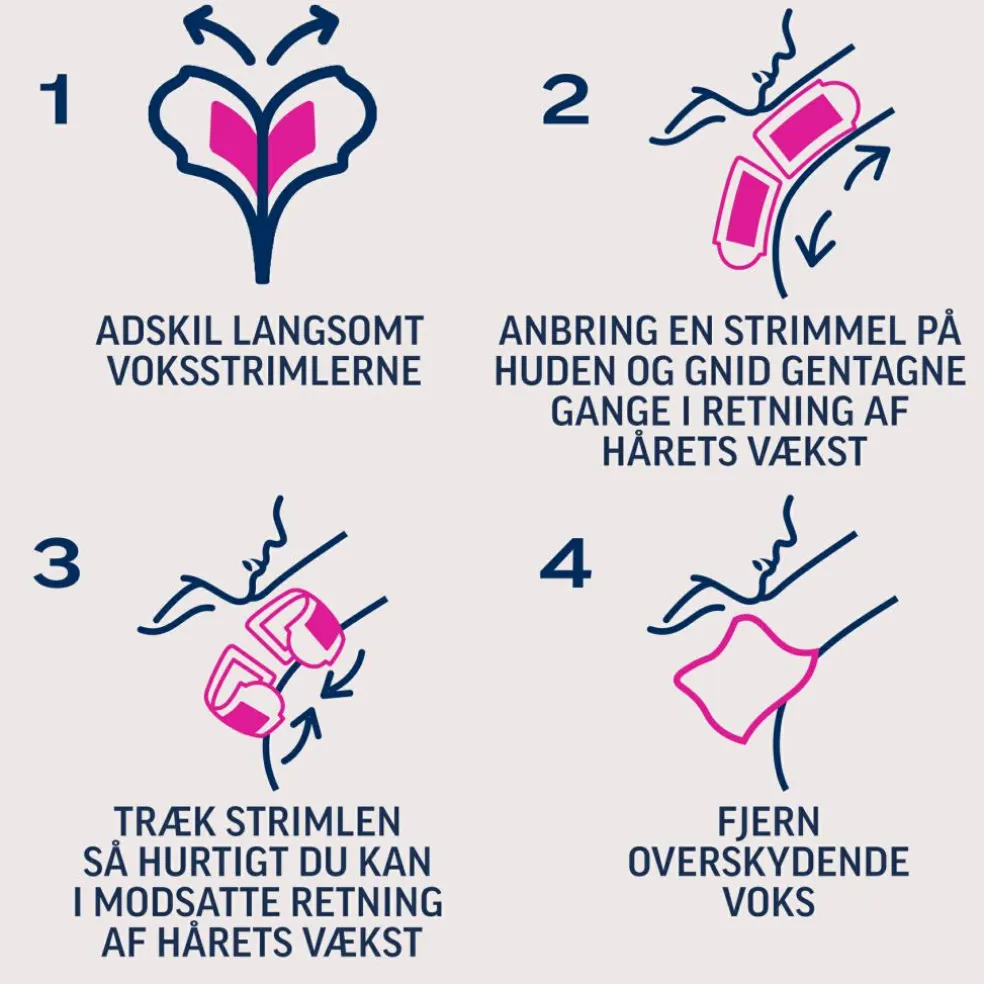 1

ADSKIL LANGSOMT VOKSSTRIMLERNE

2

ANBRING EN STRIMMEL PÅ HUDEN OG GNID GENTAGNE GANGE I RETNING AF HÅRETS VÆKST

3

TRÆK STRIMLEN SÅ HURTIGT DU KAN I MODSATTE RETNING AF HÅRETS VÆKST

4

FJERN OVERSKYDENDE VOKS