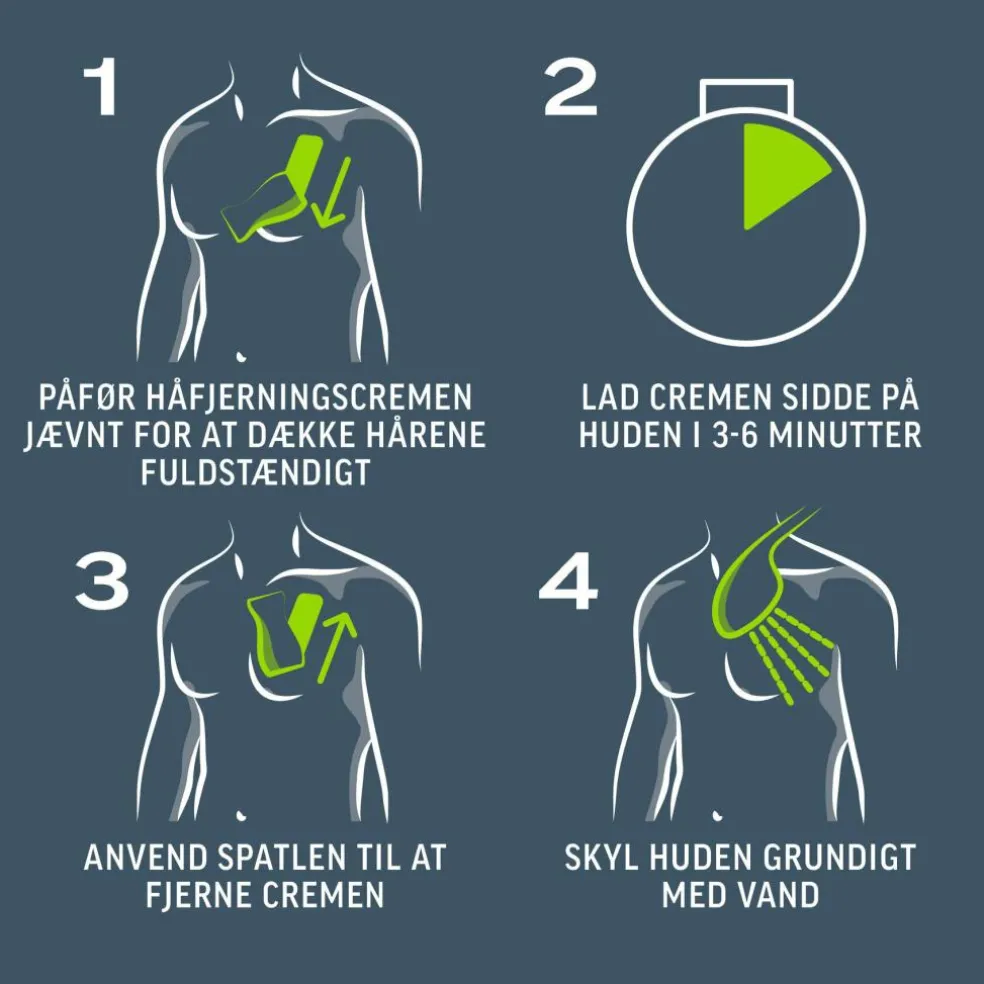 1

PÅFØR HÅFJERNINGSCREMEN JÆVNT FOR AT DÆKKE HÅRENE FULDSTÆNDIGT

2

LAD CREMEN SIDDE PÅ HUDEN I 3-6 MINUTTER

3

ANVEND SPATLEN TIL AT FJERNE CREMEN

4

SKYL HUDEN GRUNDIGT MED VAND