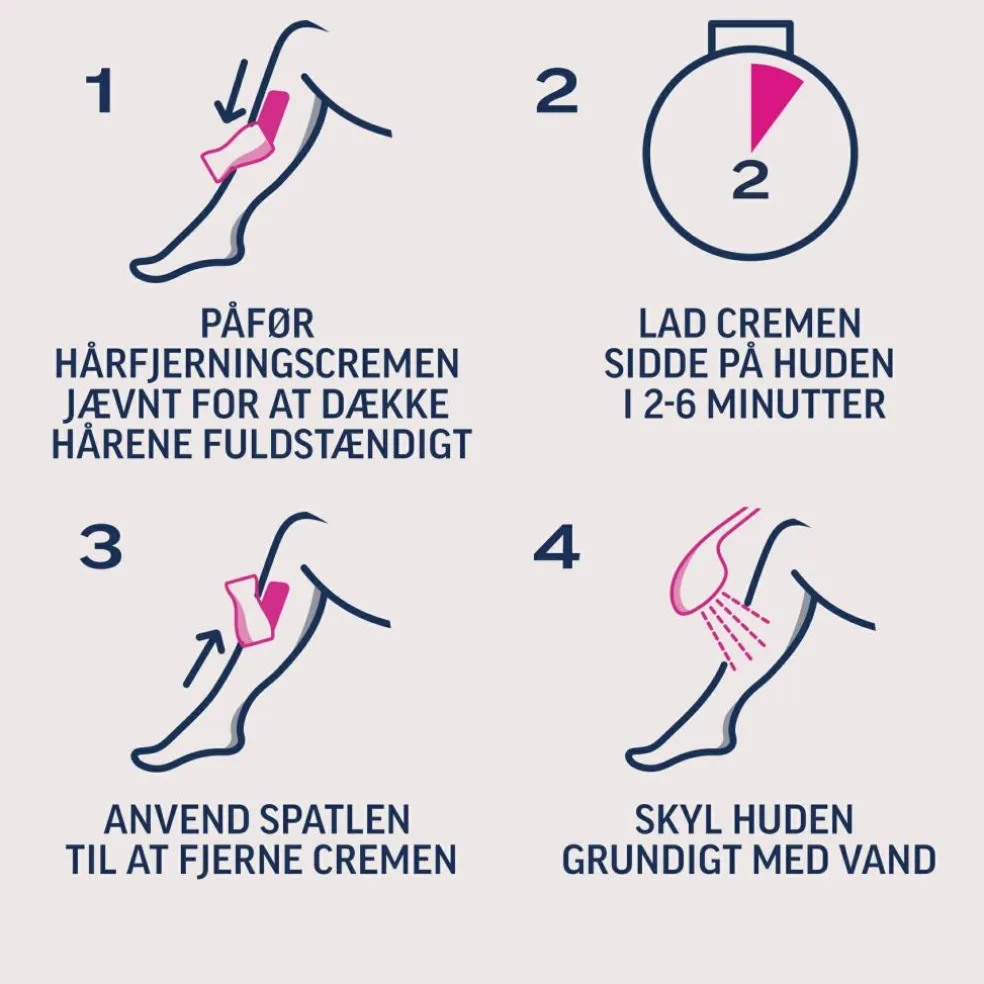 1

PÅFØR HÅRFJERNINGSCREMEN JÆVNT FOR AT DÆKKE HÅRENE FULDSTÆNDIGT

2

2

LAD CREMEN SIDDE PÅ HUDEN I 2-6 MINUTTER

3

ANVEND SPATLEN TIL AT FJERNE CREMEN

4

SKYL HUDEN GRUNDIGT MED VAND