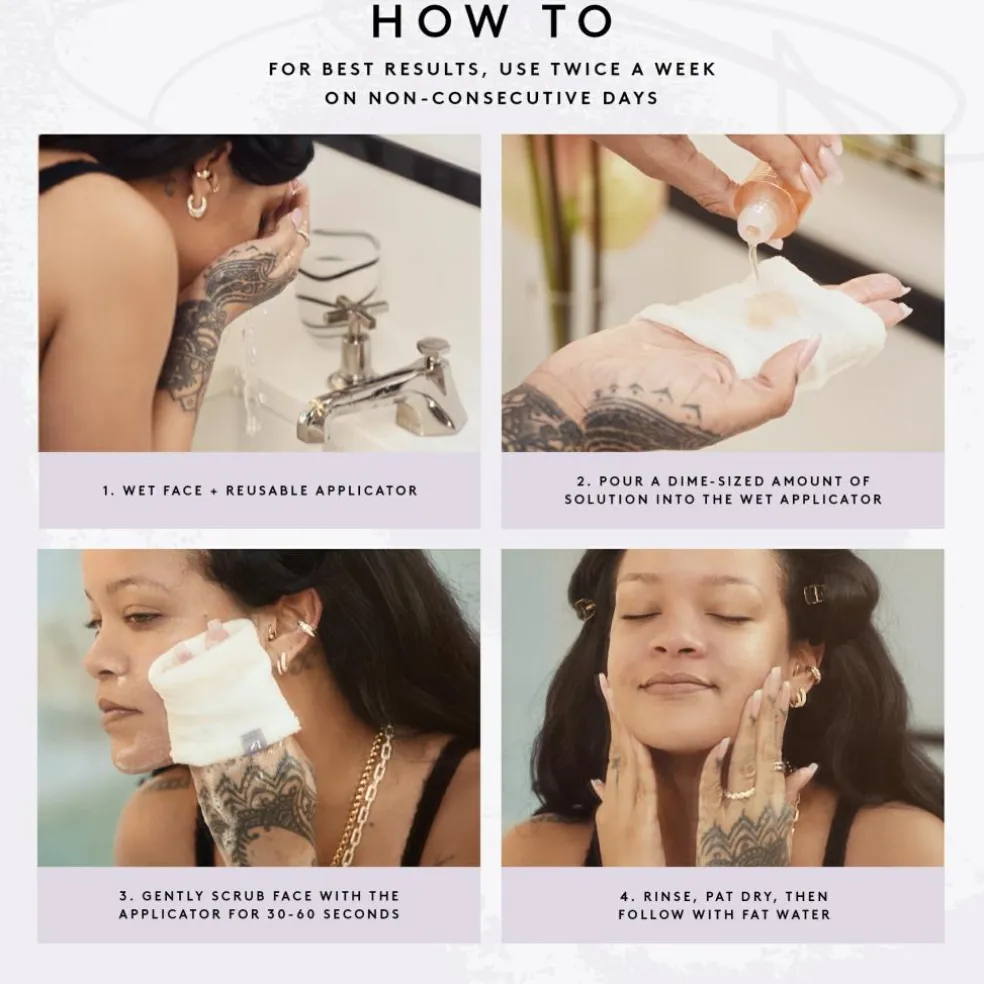 HOW TO

FOR BEST RESULTS, USE TWICE A WEEK ON NON-CONSECUTIVE DAYS

1. WET FACE + REUSABLE APPLICATOR

2. POUR A DIME-SIZED AMOUNT OF SOLUTION INTO THE WET APPLICATOR

3. GENTLY SCRUB FACE WITH THE APPLICATOR FOR 30-60 SECONDS

4. RINSE, PAT DRY, THEN FOLLOW WITH FAT WATER