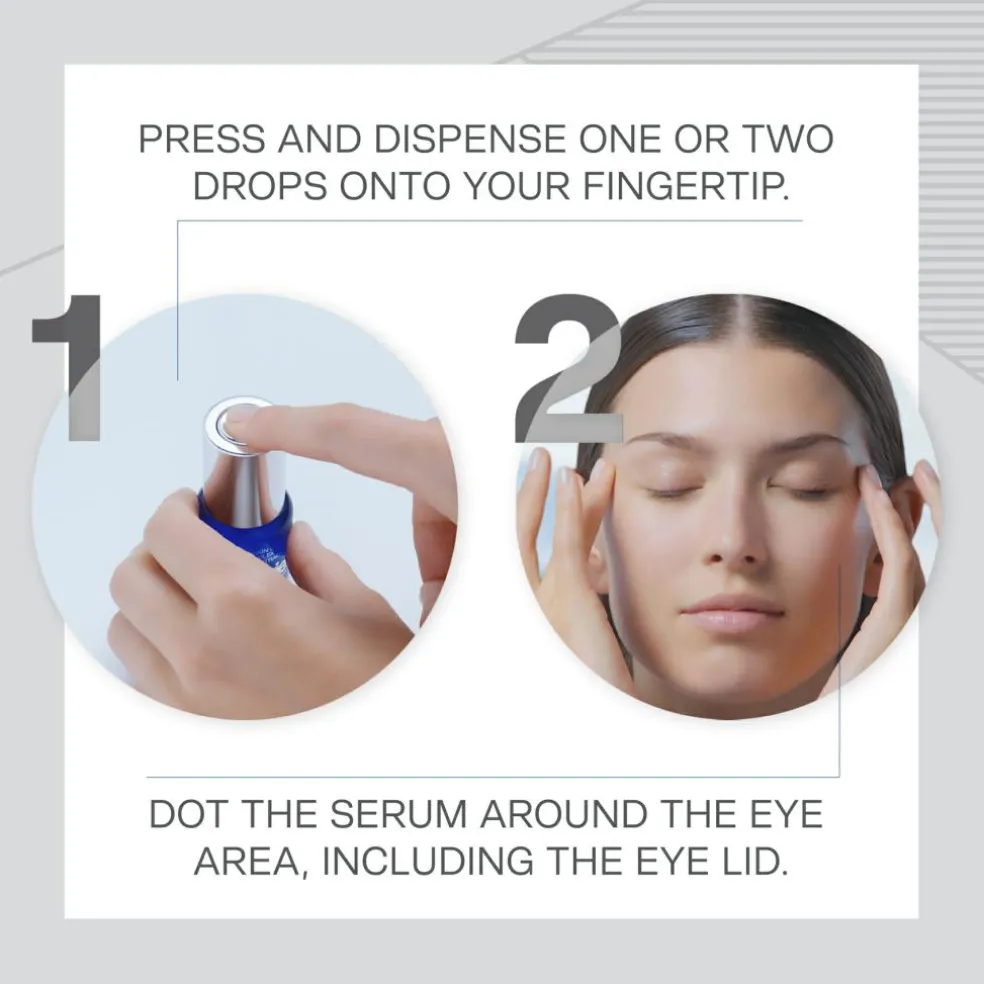 PRESS AND DISPENSE ONE OR TWO DROPS ONTO YOUR FINGERTIP.

1

2

DOT THE SERUM AROUND THE EYE AREA, INCLUDING THE EYE LID.