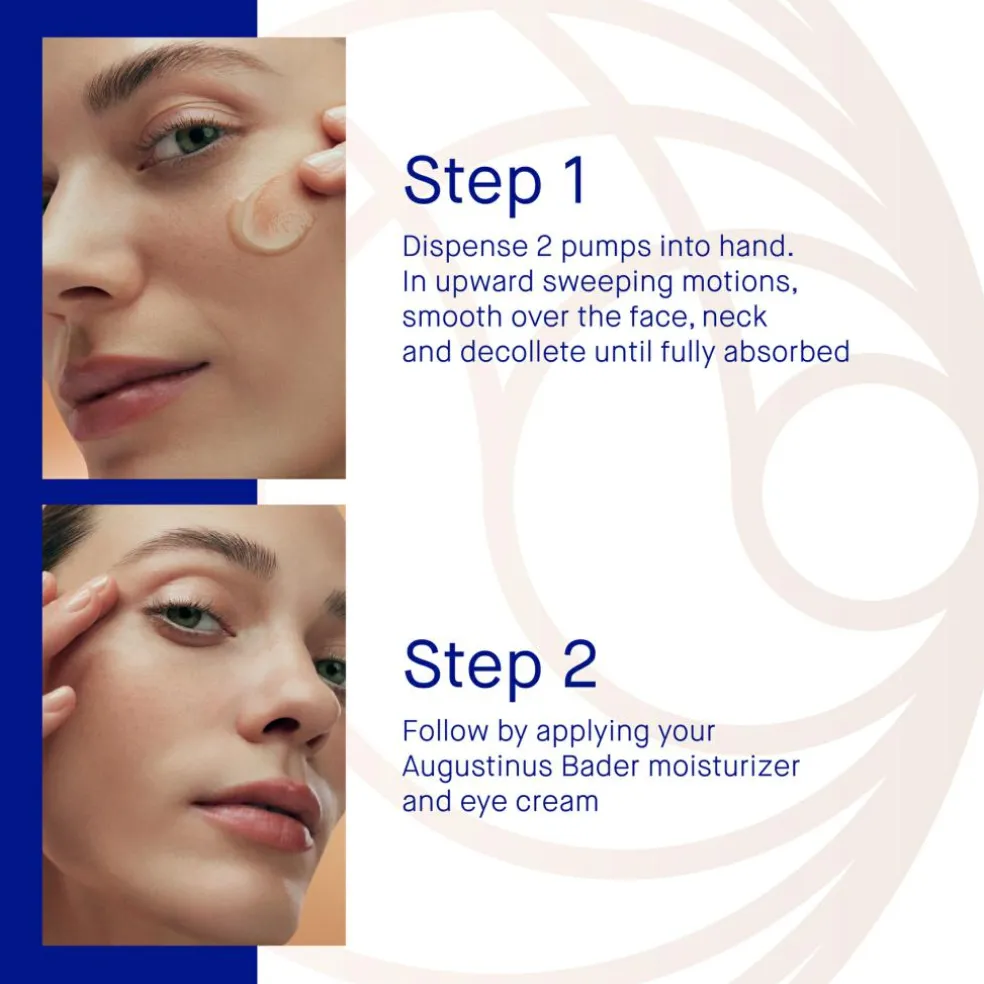 Step 1

Dispense 2 pumps into hand. In upward sweeping motions, smooth over the face, neck and decollete until fully absorbed

Step 2

Follow by applying your Augustinus Bader moisturizer and eye cream